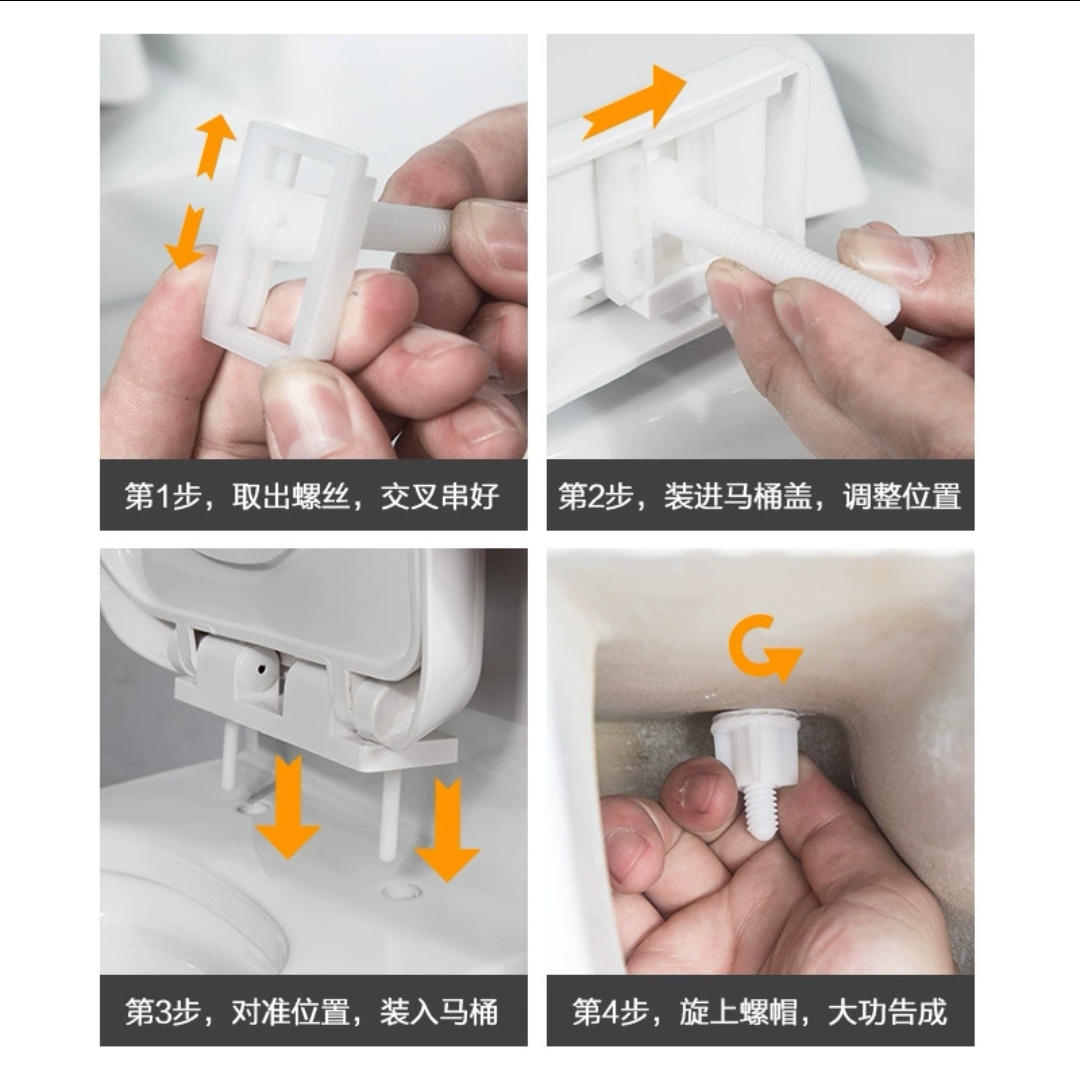 第1步，取出螺丝，交叉串好

第2步，装进马桶盖，调整位置

第3步，对准位置，装入马桶

第4步，旋上螺帽，大功告成