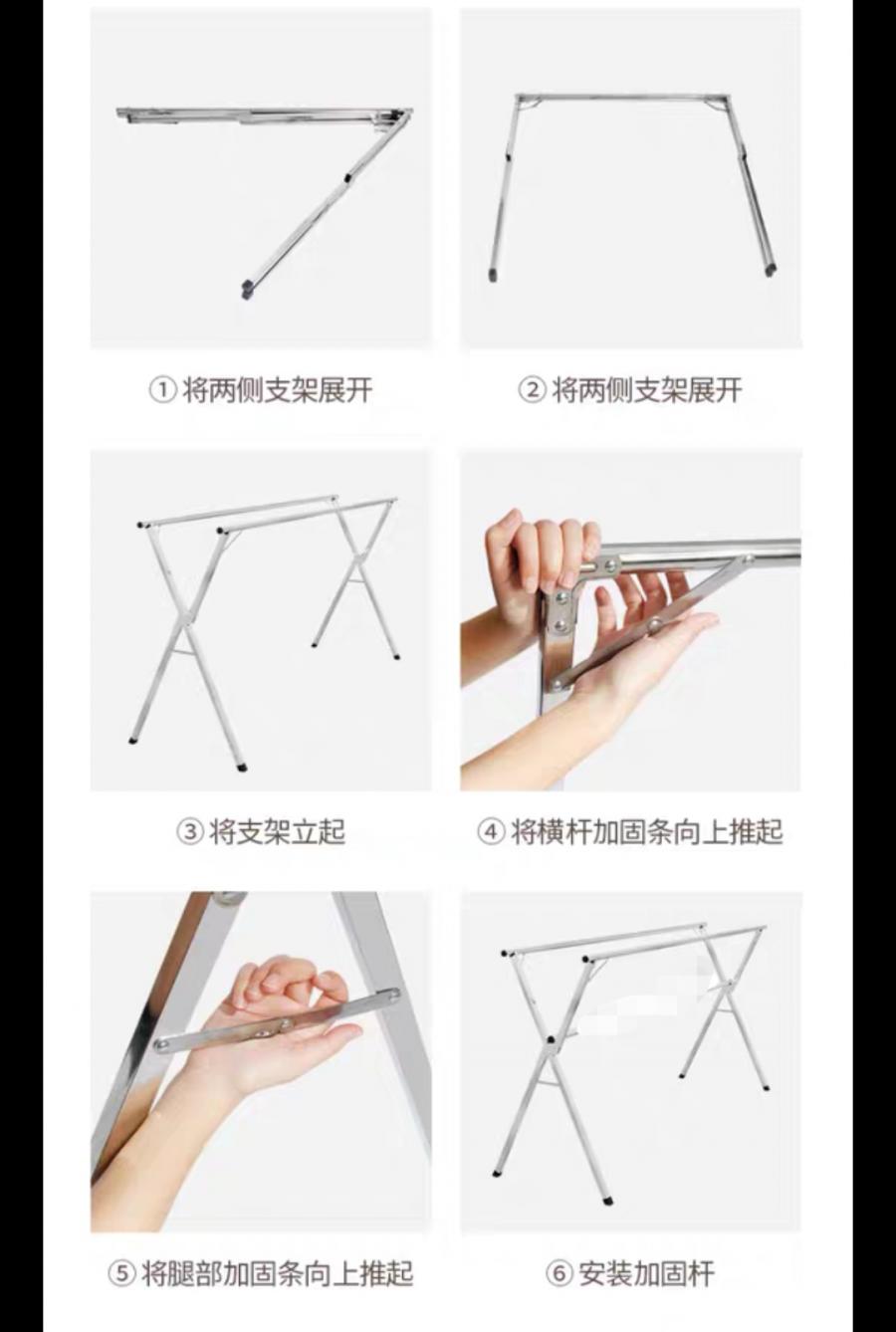 ① 将两侧支架展开

② 将两侧支架展开

③ 将支架立起

④ 将横杆加固条向上推起

⑤ 将腿部加固条向上推起

⑥ 安装加固杆